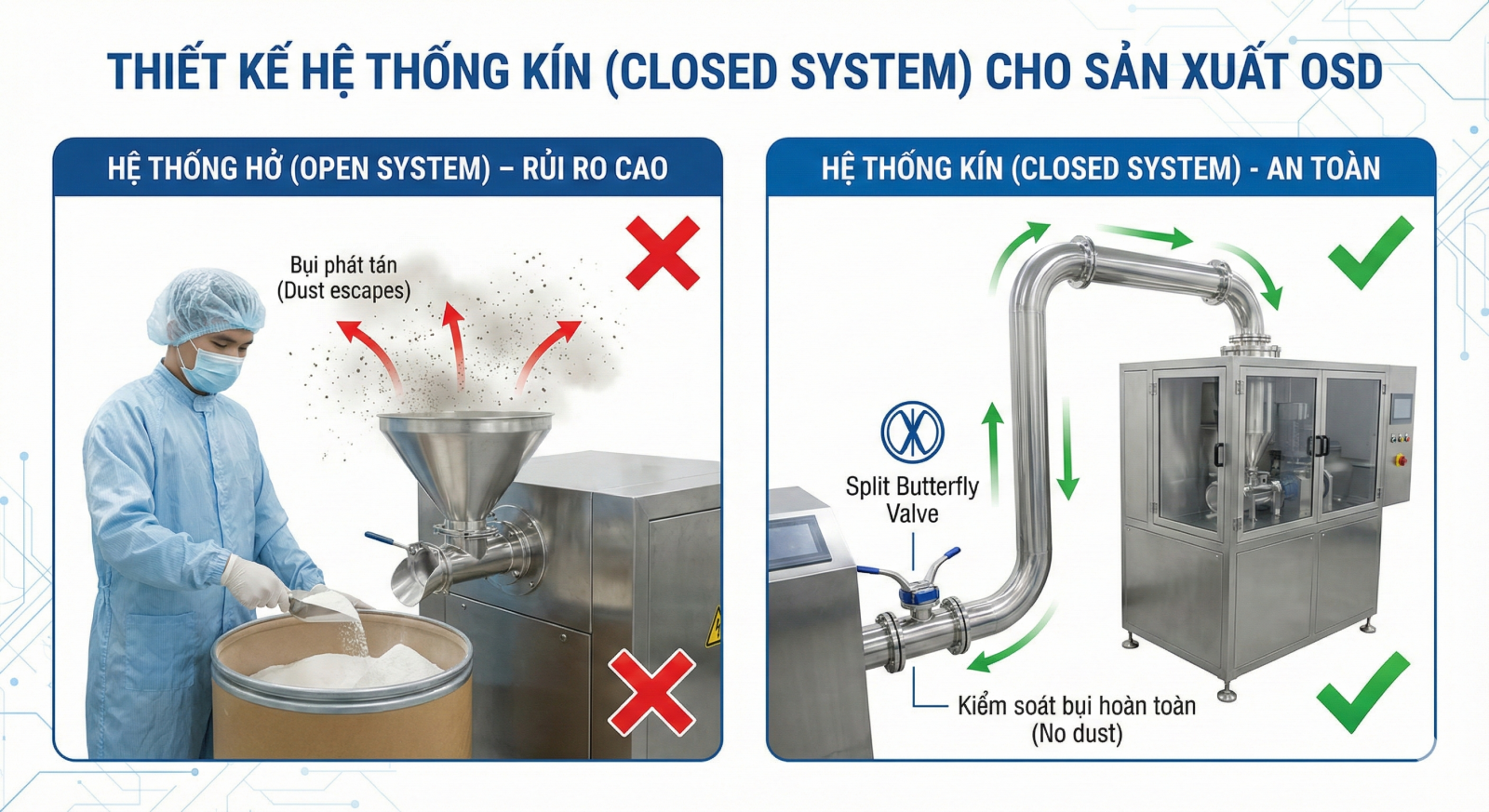 THIẾT KẾ HỆ THỐNG KÍN (CLOSED SYSTEM) CHO SẢN XUẤT OSD

HỆ THỐNG HỞ (OPEN SYSTEM) – RỦI RO CAO

Bụi phát tán
(Dust escapes)

HỆ THỐNG KÍN (CLOSED SYSTEM) - AN TOÀN

Split Butterfly Valve

Kiểm soát bụi hoàn toàn
(No dust)